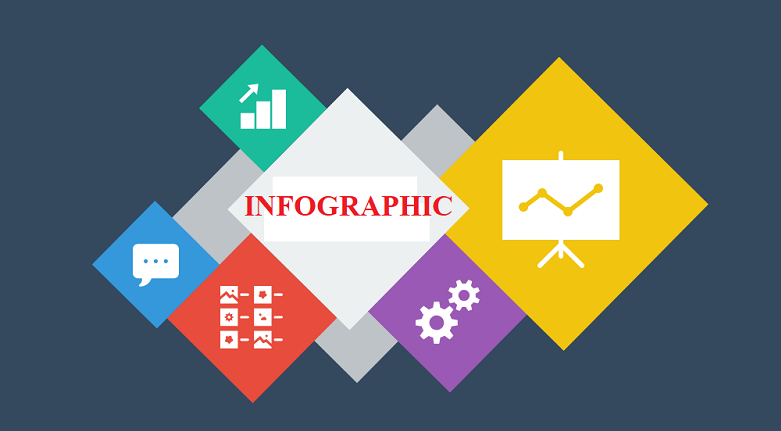 INFOGRAPHIC